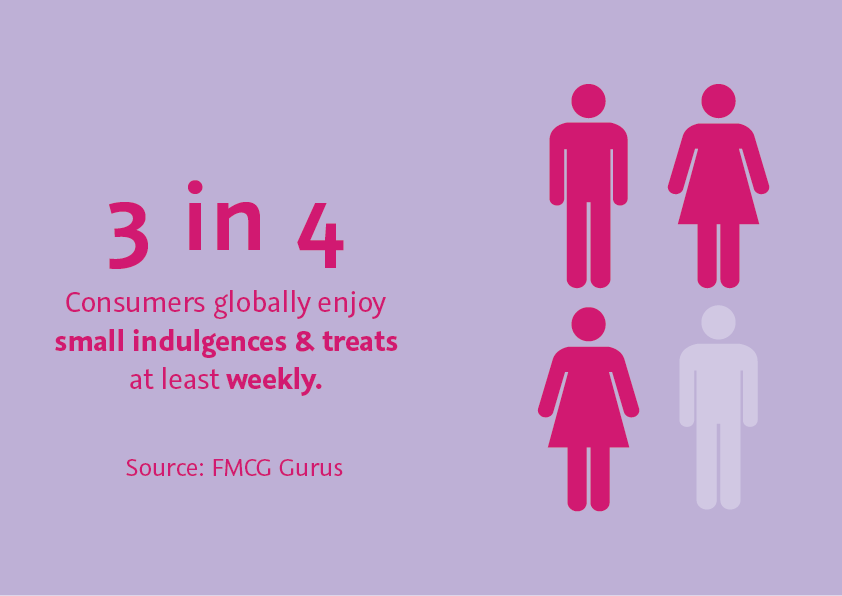 3 in 4

Consumers globally enjoy small indulgences & treats at least weekly.

Source: FMCG Gurus